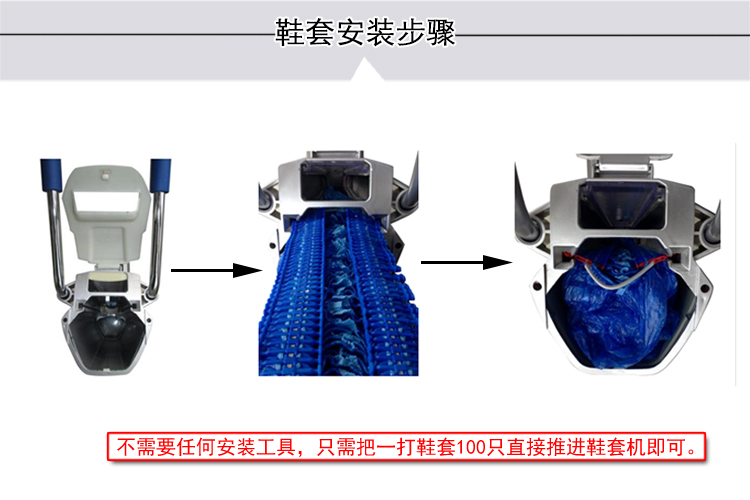 鞋套安装步骤

不需要任何安装工具，只需把一打鞋套100只直接推进鞋套机即可。