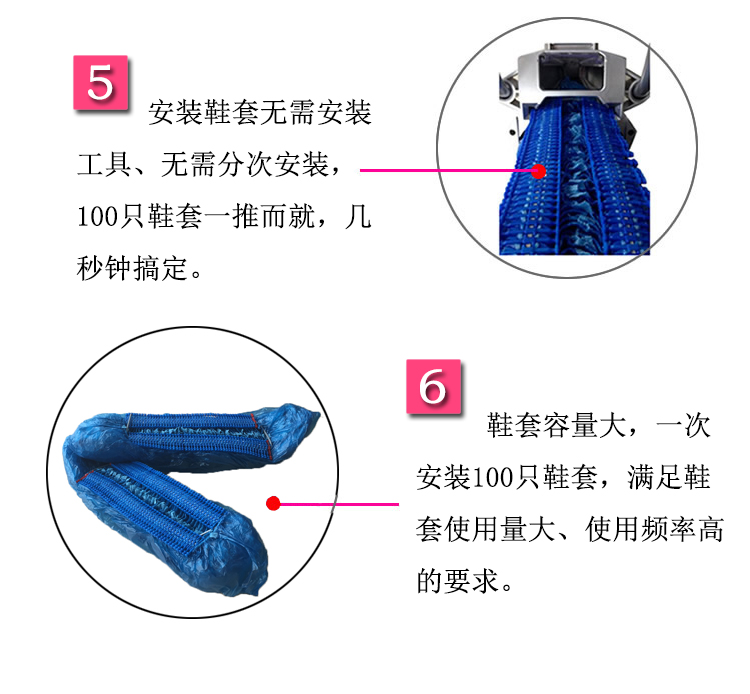 5

安装鞋套无需安装工具、无需分次安装，100只鞋套一推而就，几秒钟搞定。

6

鞋套容量大，一次安装100只鞋套，满足鞋套使用量大、使用频率高的要求。