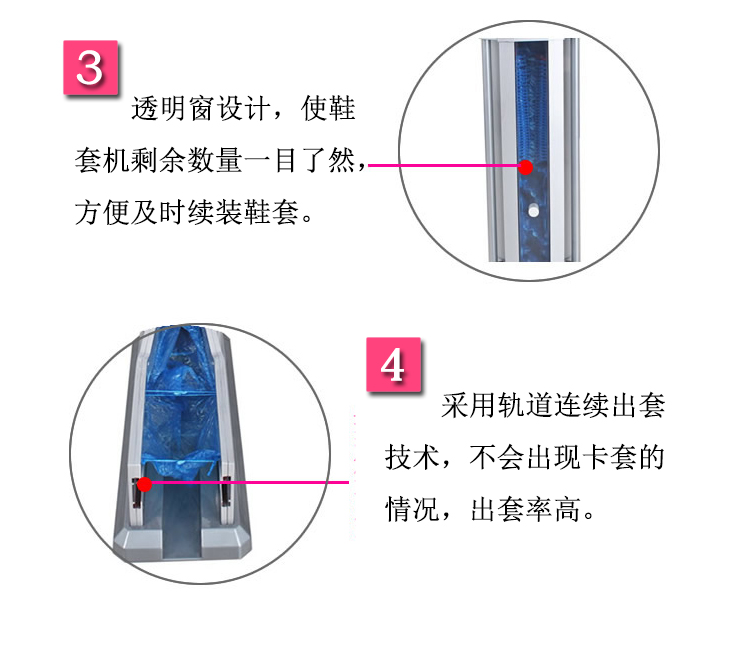 3

透明窗设计，使鞋套机剩余数量一目了然，方便及时续装鞋套。

4

采用轨道连续出套技术，不会出现卡套的情况，出套率高。